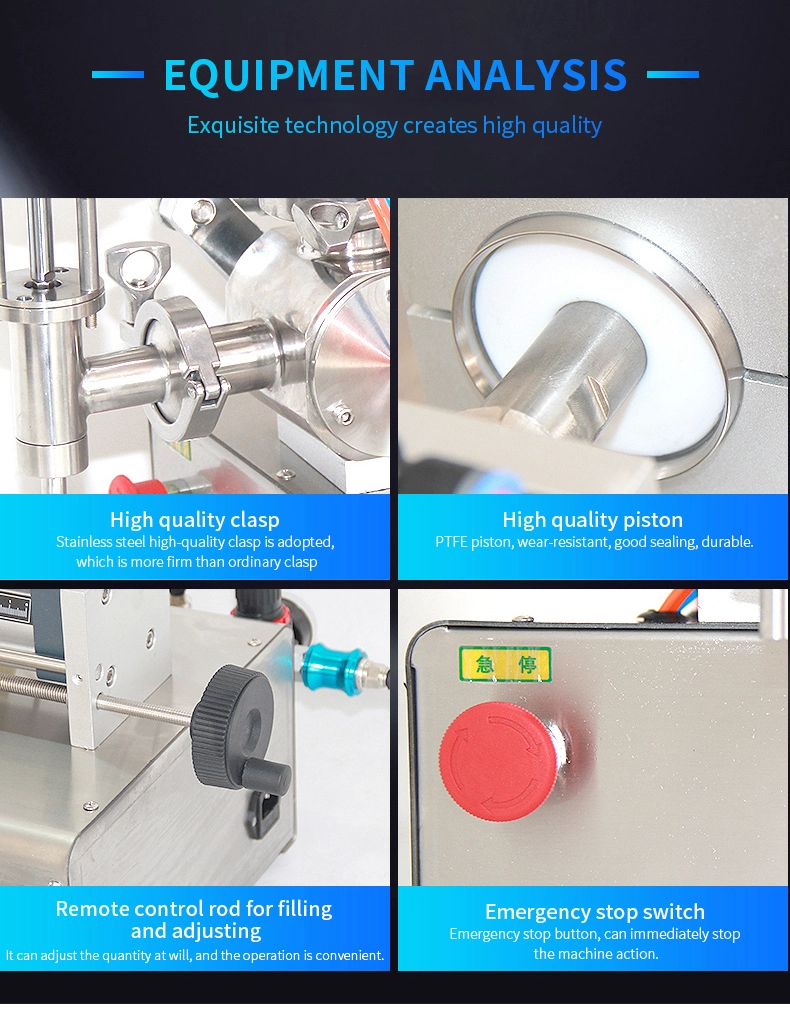 EQUIPMENT ANALYSIS

Exquisite technology creates high quality

High quality clasp
Stainless steel high-quality clasp is adopted, which is more firm than ordinary clasp

High quality piston
PTFE piston, wear-resistant, good sealing, durable.

Remote control rod for filling and adjusting
It can adjust the quantity at will, and the operation is convenient.

急停

Emergency stop switch
Emergency stop button, can immediately stop the machine action.