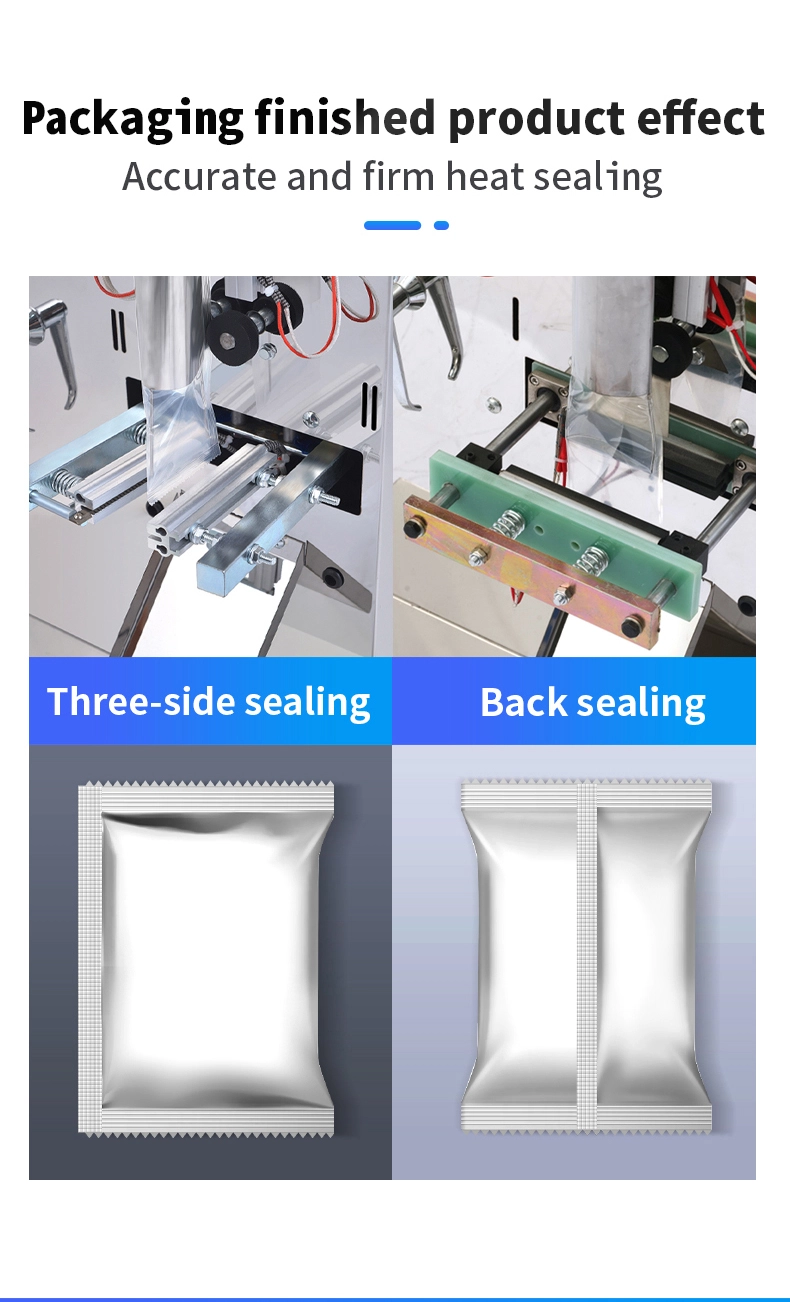 Packaging finished product effect

Accurate and firm heat sealing

Three-side sealing

Back sealing