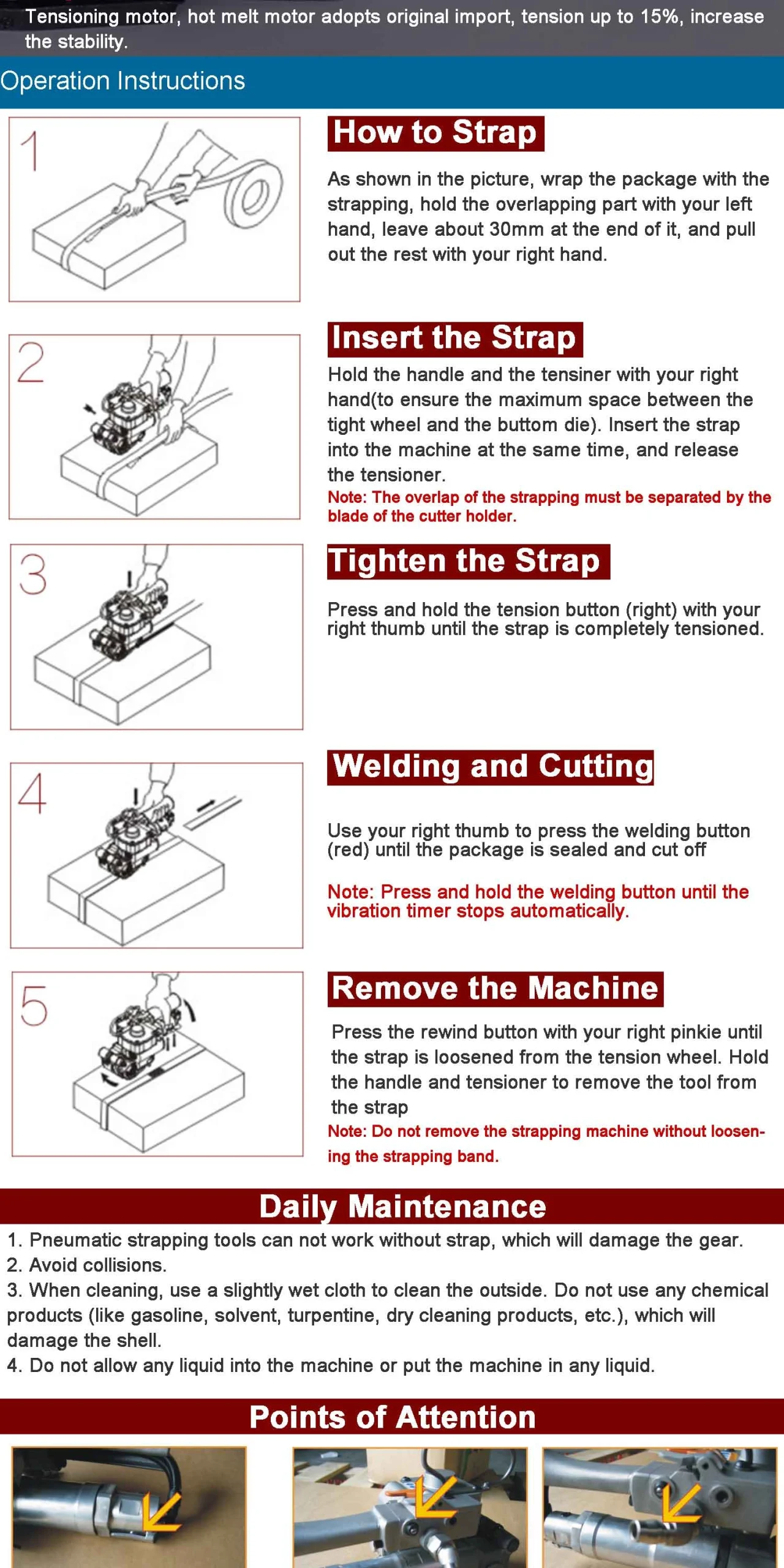 Tensioning motor, hot melt motor adopts original import, tension up to 15%, increase the stability.

Operation Instructions

1

How to Strap

As shown in the picture, wrap the package with the strapping, hold the overlapping part with your left hand, leave about 30mm at the end of it, and pull out the rest with your right hand.

2

Insert the Strap

Hold the handle and the tensiner with your right hand(to ensure the maximum space between the tight wheel and the buttom die). Insert the strap into the machine at the same time, and release the tensioner.

Note: The overlap of the strapping must be separated by the blade of the cutter holder.

3

Tighten the Strap

Press and hold the tension button (right) with your right thumb until the strap is completely tensioned.

4

Welding and Cutting

Use your right thumb to press the welding button (red) until the package is sealed and cut off

Note: Press and hold the welding button until the vibration timer stops automatically.

5

Remove the Machine

Press the rewind button with your right pinkie until the strap is loosened from the tension wheel. Hold the handle and tensioner to remove the tool from the strap

Note: Do not remove the strapping machine without loosening the strapping band.

Daily Maintenance

1. Pneumatic strapping tools can not work without strap, which will damage the gear.
2. Avoid collisions.
3. When cleaning, use a slightly wet cloth to clean the outside. Do not use any chemical products (like gasoline, solvent, turpentine, dry cleaning products, etc.), which will damage the shell.
4. Do not allow any liquid into the machine or put the machine in any liquid.

Points of Attention